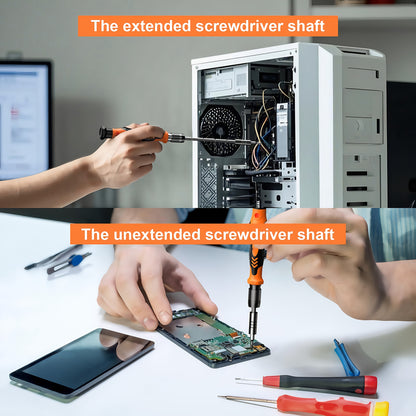 The extended screwdriver shaft

The unextended screwdriver shaft